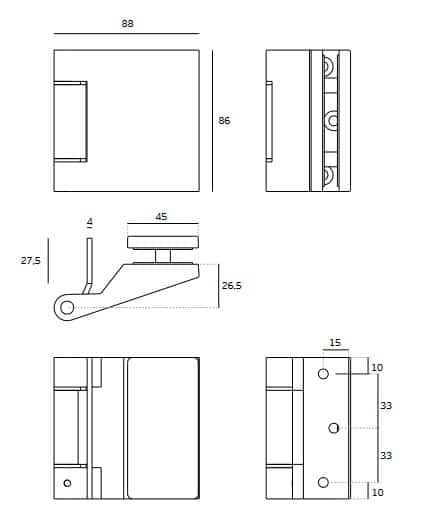 88

86

4

45

27,5

26,5

15

10

33

33

10