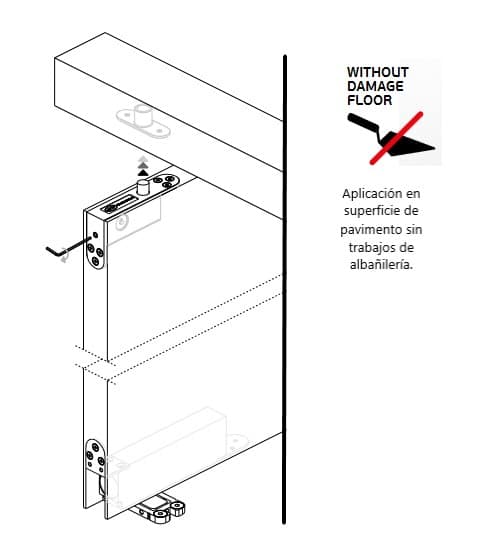 WITHOUT DAMAGE FLOOR

Aplicación en superficie de pavimento sin trabajos de albañilería.