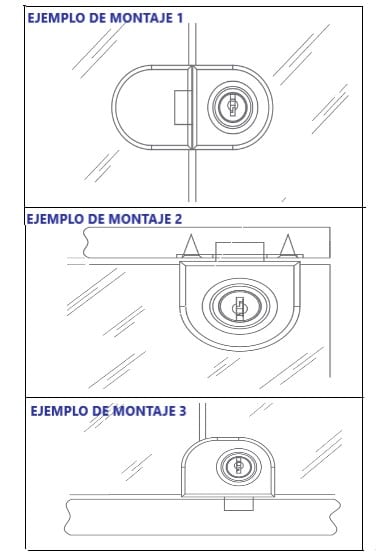 EJEMPLO DE MONTAJE 1

EJEMPLO DE MONTAJE 2

EJEMPLO DE MONTAJE 3