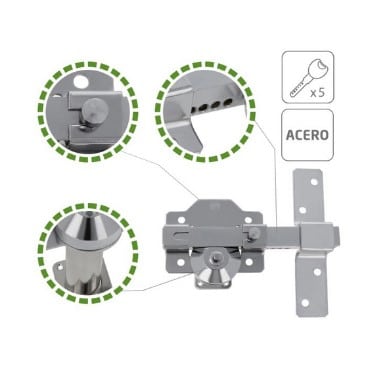 x 5

ACERO