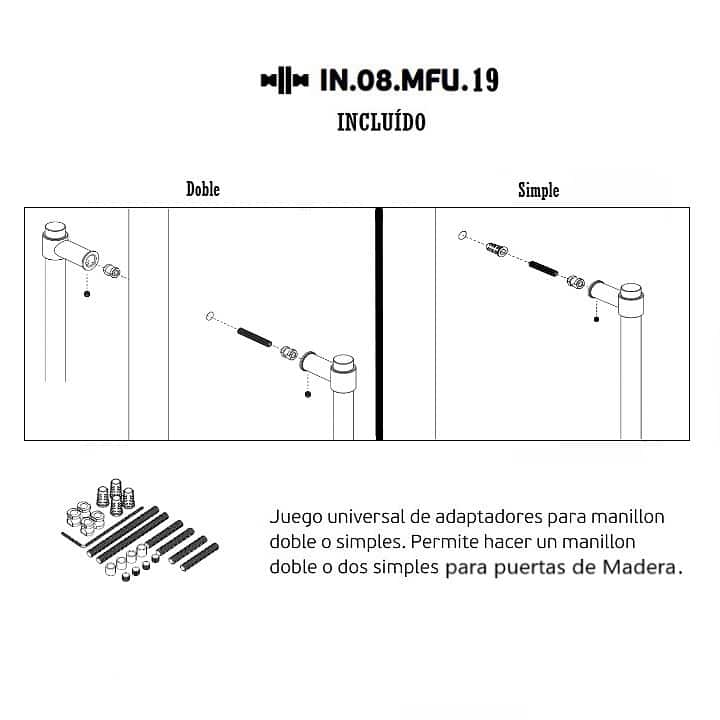 IN.08.MFU.19

INCLUÍDO

Doble

Simple

Juego universal de adaptadores para manillon doble o simples. Permite hacer un manillon doble o dos simples para puertas de Madera.