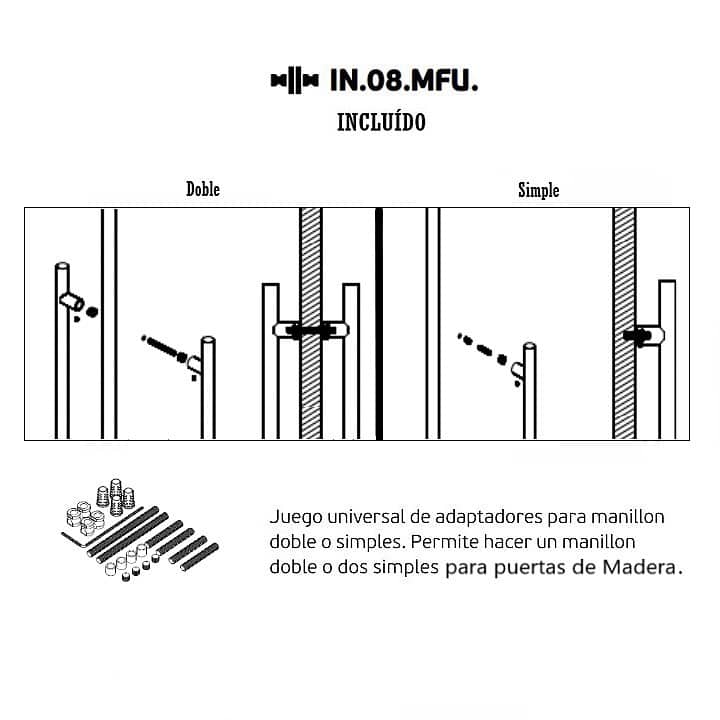 IN.08.MFU.

INCLUÍDO

Doble

Simple

Juego universal de adaptadores para manillon doble o simples. Permite hacer un manillon doble o dos simples para puertas de Madera.