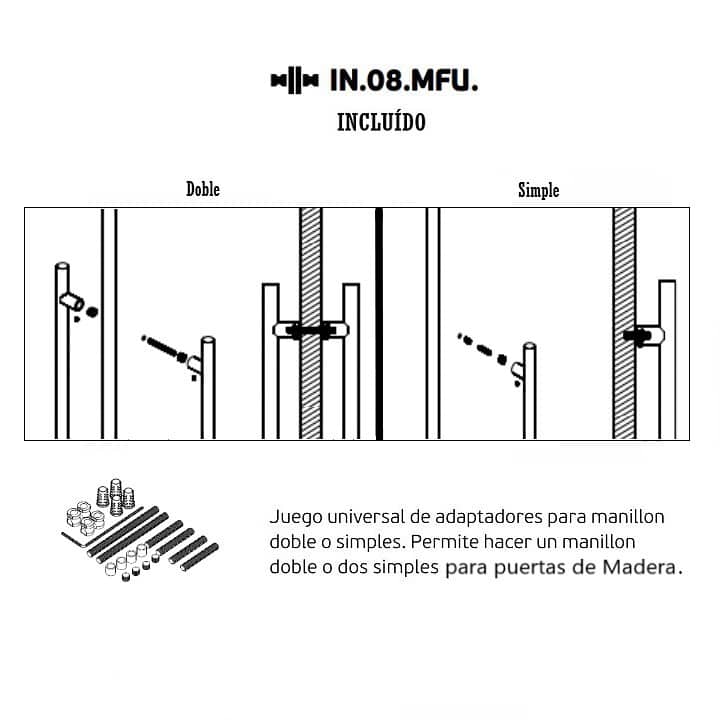 IN.08.MFU.
INCLUÍDO

Doble

Simple

Juego universal de adaptadores para manillon doble o simples. Permite hacer un manillon doble o dos simples para puertas de Madera.