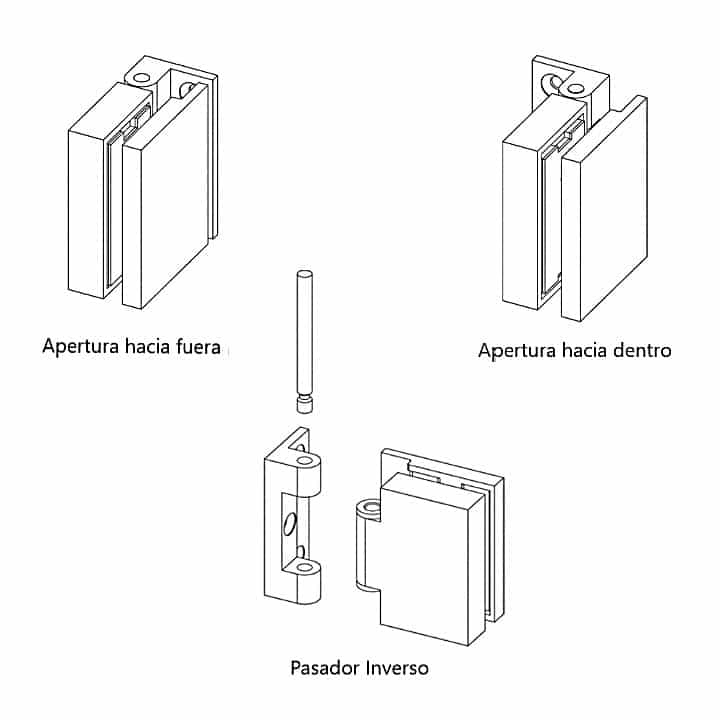 Apertura hacia fuera

Apertura hacia dentro

Pasador Inverso