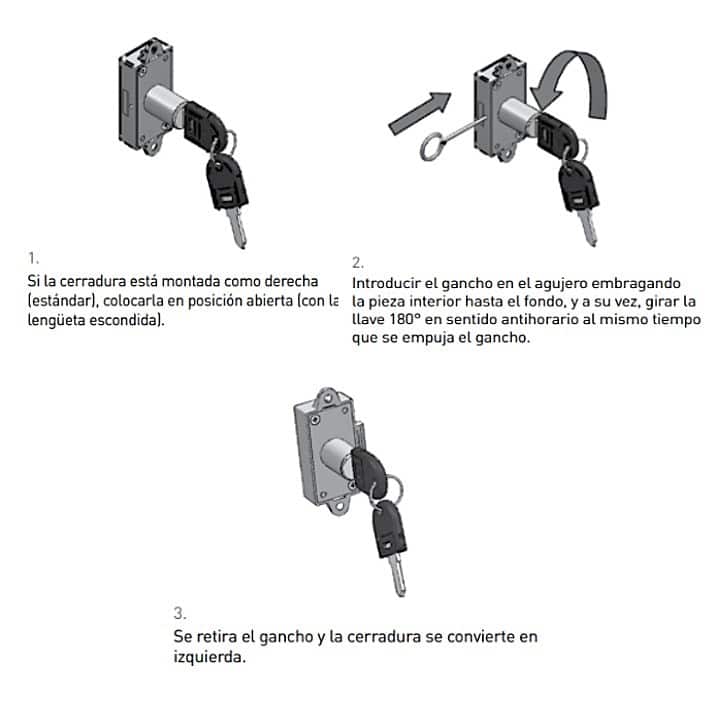 1.

Si la cerradura está montada como derecha (estándar), colocarla en posición abierta (con la lengüeta escondida).

2.

Introducir el gancho en el agujero embragando la pieza interior hasta el fondo, y a su vez, girar la llave 180° en sentido antihorario al mismo tiempo que se empuja el gancho.

3.

Se retira el gancho y la cerradura se convierte en izquierda.