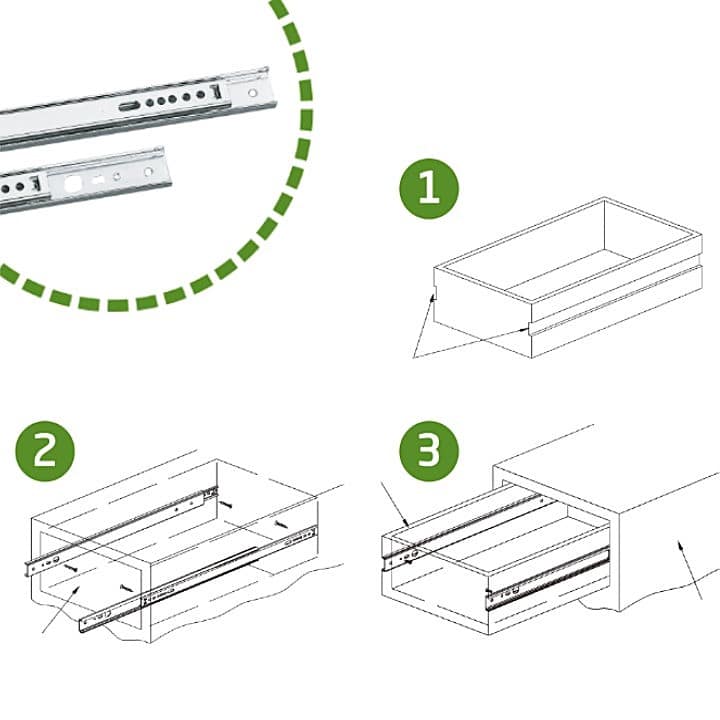 1

2

3