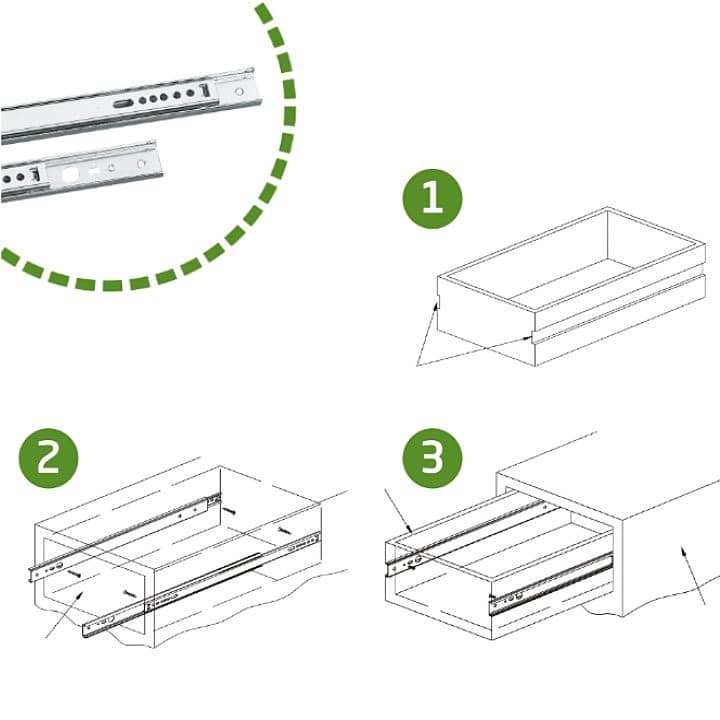 1

2

3