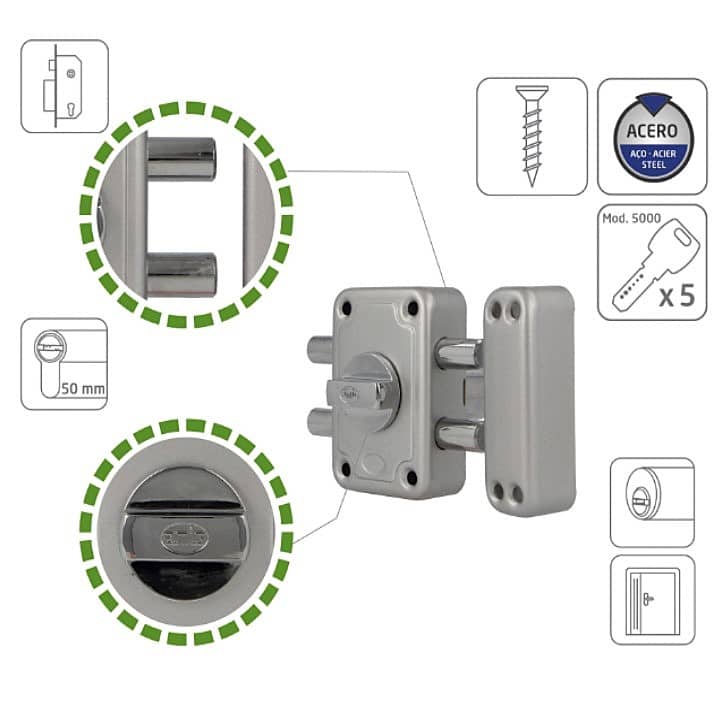 ACERO
AÇO · ACIER
STEEL

Mod. 5000

x 5

50 mm