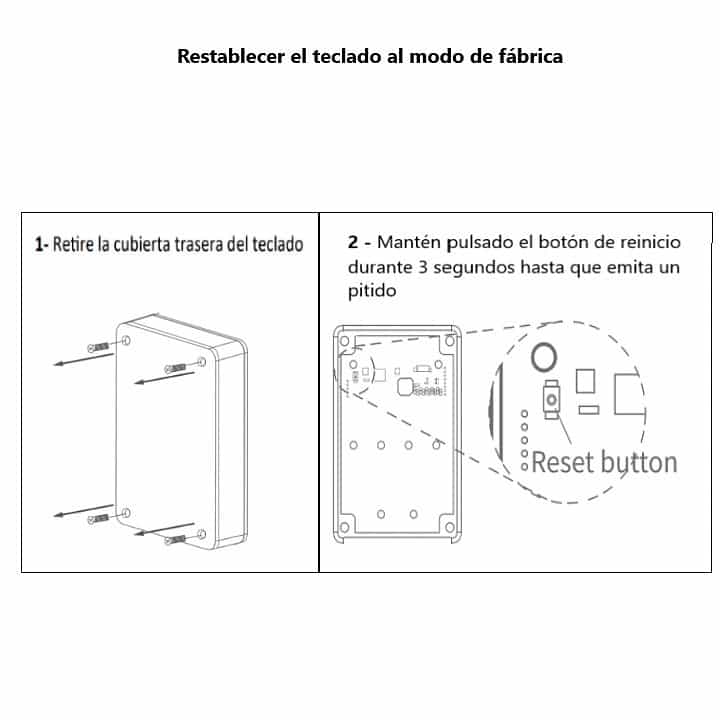 Restablecer el teclado al modo de fábrica

1- Retire la cubierta trasera del teclado

2 - Mantén pulsado el botón de reinicio durante 3 segundos hasta que emita un pitido

Reset button