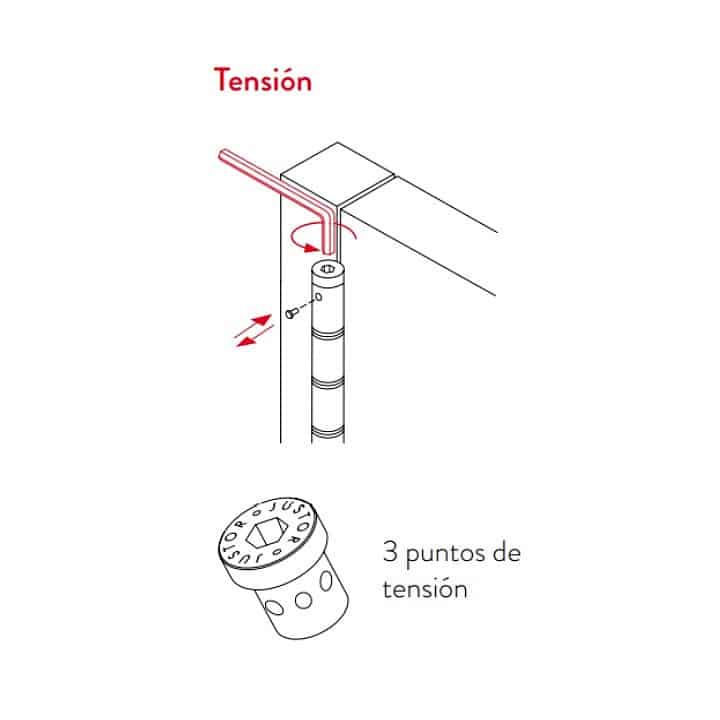 Tensión

JUSTOR JUSTOR

3 puntos de tensión