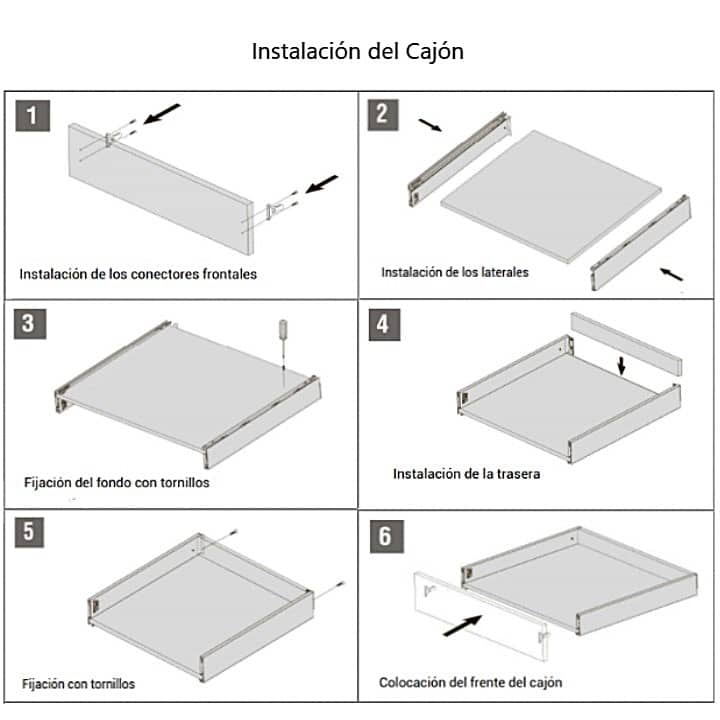 Instalación del Cajón

1

Instalación de los conectores frontales

2

Instalación de los laterales

3

Fijación del fondo con tornillos

4

Instalación de la trasera

5

Fijación con tornillos

6

Colocación del frente del cajón