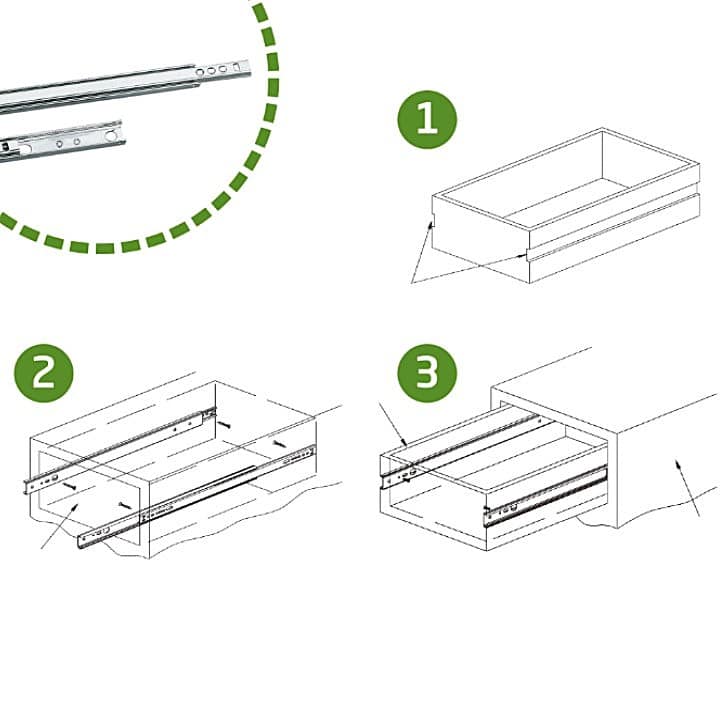 1

2

3